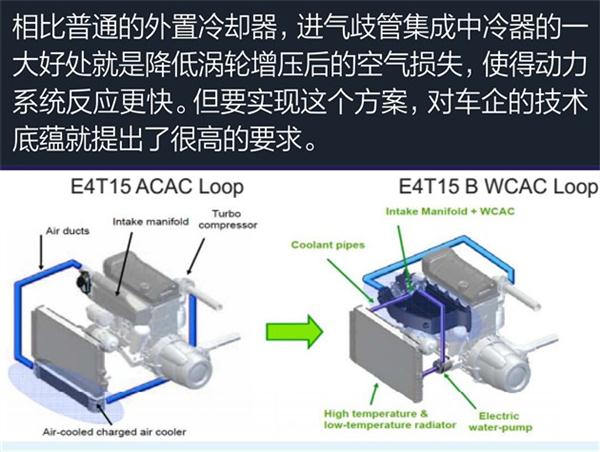 相比普通的外置冷却器，进气歧管集成中冷器的一大好处就是降低涡轮增压后的空气损失，使得动力系统反应更快。但要实现这个方案，对车企的技术底蕴就提出了很高的要求。

E4T15 ACAC Loop

Air ducts

Intake manifold

Turbo compressor

Air-cooled charged air cooler

E4T15 B WCAC Loop

Intake Manifold + WCAC

Coolant pipes

High temperature & low-temperature radiator

Electric water-pump